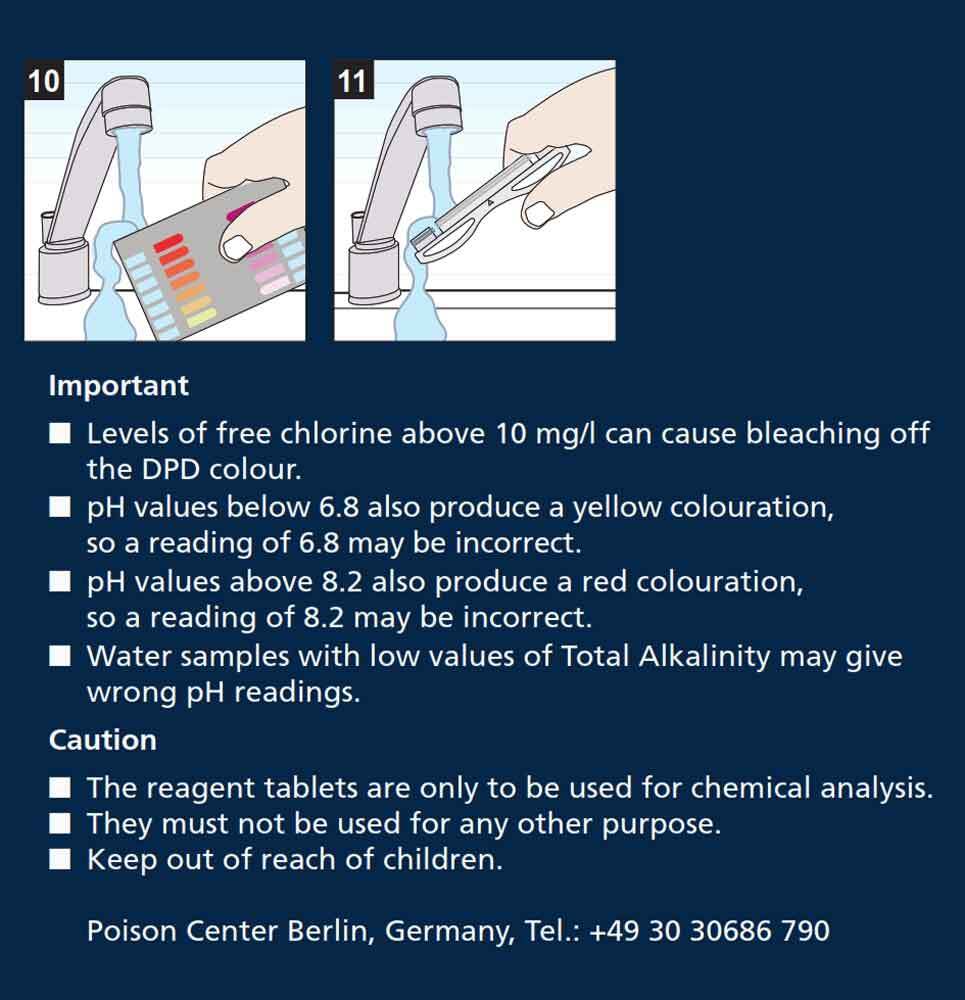 10

11

Important

■ Levels of free chlorine above 10 mg/l can cause bleaching off the DPD colour.

■ pH values below 6.8 also produce a yellow colouration, so a reading of 6.8 may be incorrect.

■ pH values above 8.2 also produce a red colouration, so a reading of 8.2 may be incorrect.

■ Water samples with low values of Total Alkalinity may give wrong pH readings.

Caution

■ The reagent tablets are only to be used for chemical analysis.

■ They must not be used for any other purpose.

■ Keep out of reach of children.

Poison Center Berlin, Germany, Tel.: +49 30 30686 790