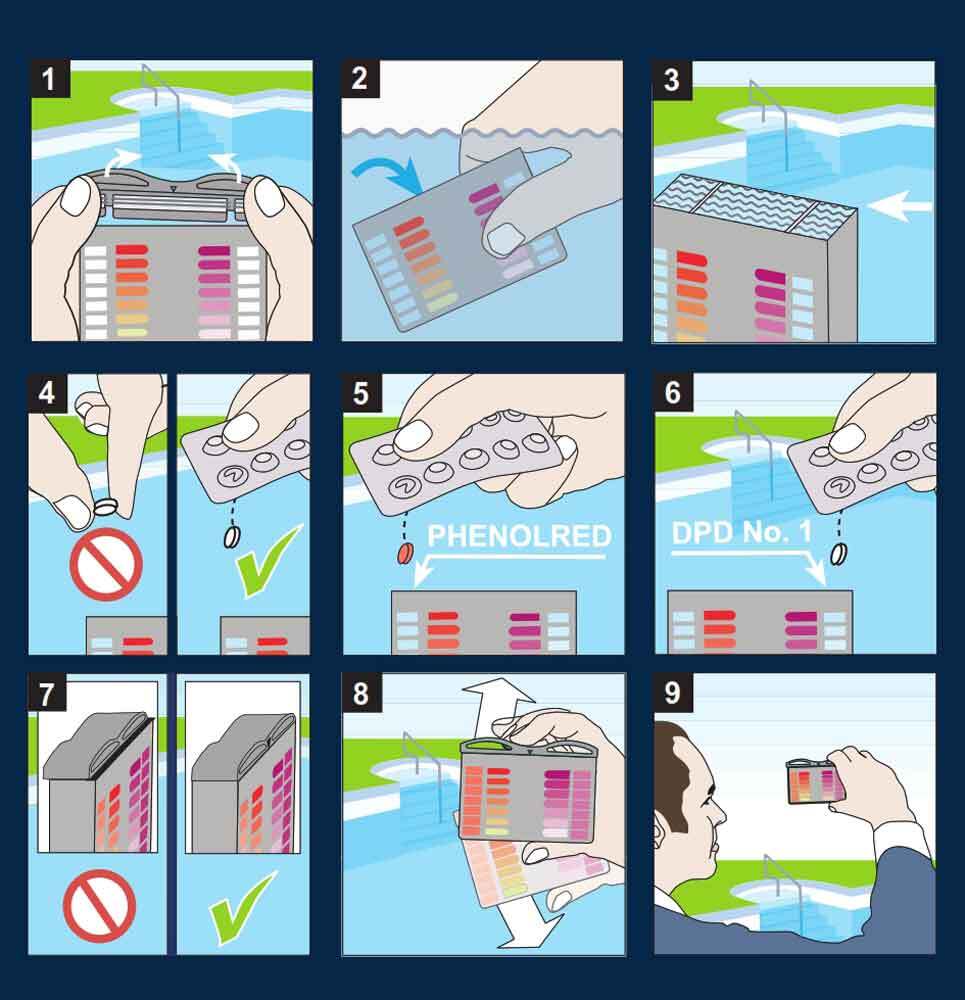 1

2

3

4

5

PHENOLRED

6

DPD No. 1

7

8

9