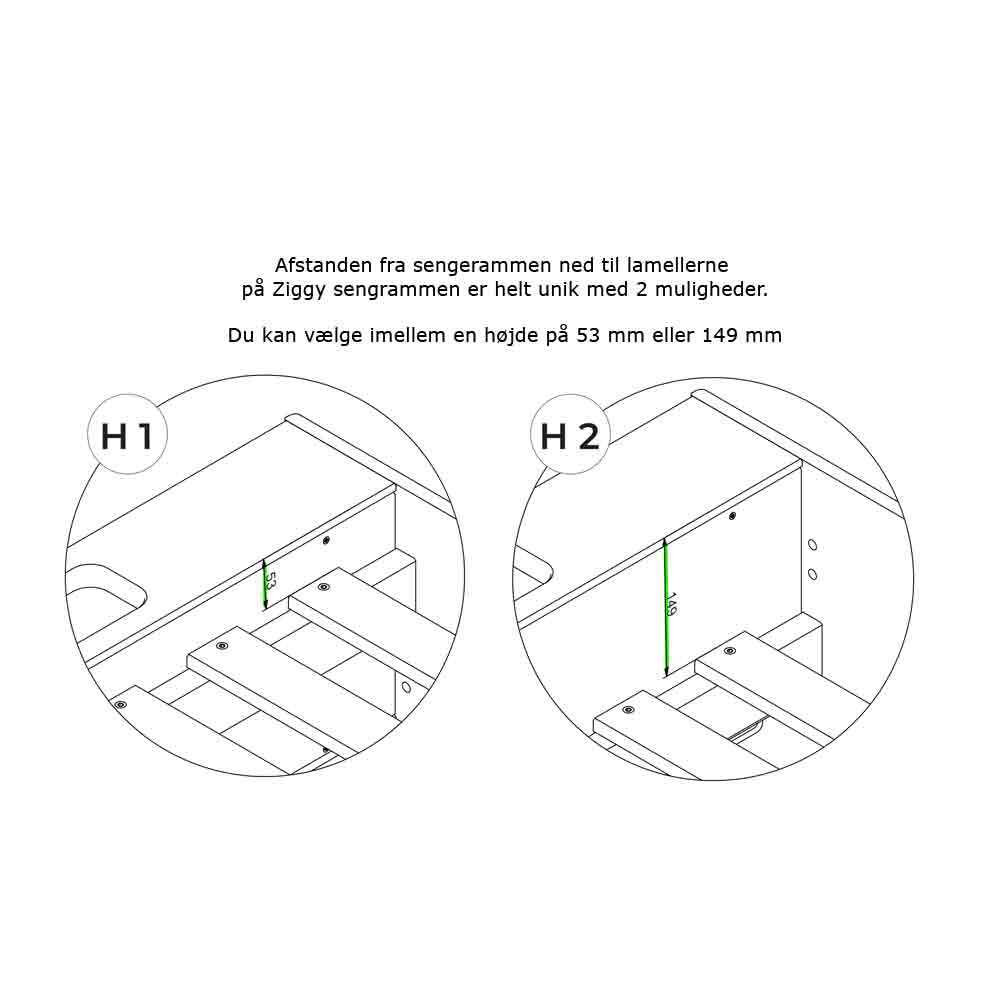 Afstanden fra sengerammen ned til lamellerne på Ziggy sengrammen er helt unik med 2 muligheder.

Du kan vælge imellem en højde på 53 mm eller 149 mm

H 1

53

H 2

149