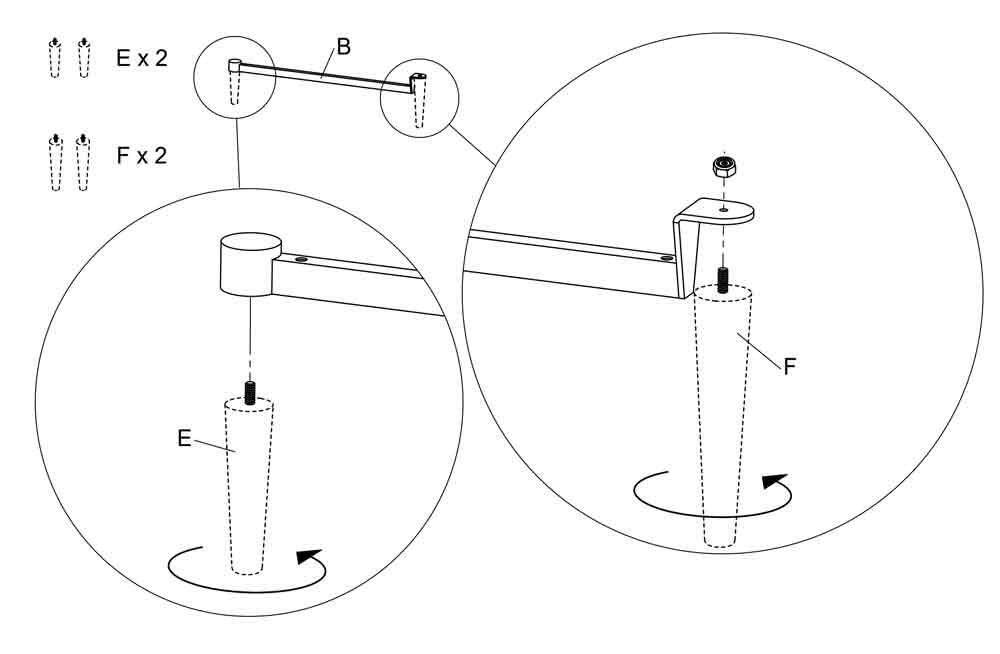 E x 2

F x 2

B

F

E